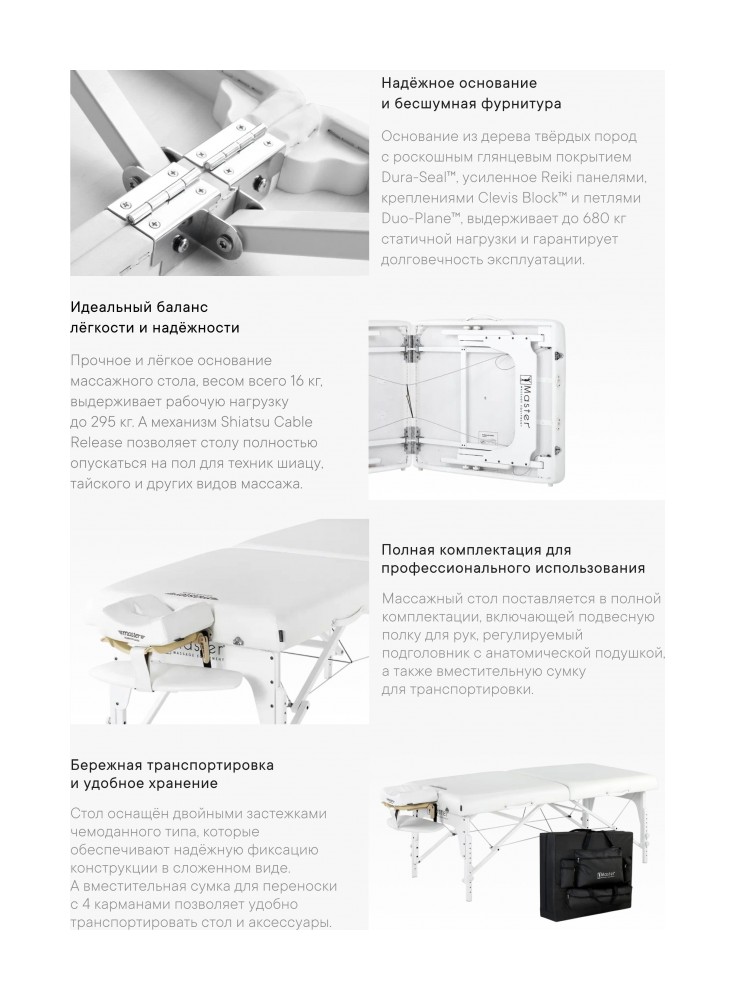 Надёжное основание и бесшумная фурнитура

Основание из дерева твёрдых пород с роскошным глянцевым покрытием Dura-Seal™, усиленное Reiki панелями, креплениями Clevis Block™ и петлями Duo-Plane™, выдерживает до 680 кг статичной нагрузки и гарантирует долговечность эксплуатации.

Идеальный баланс лёгкости и надёжности

Прочное и лёгкое основание массажного стола, весом всего 16 кг, выдерживает рабочую нагрузку до 295 кг. А механизм Shiatsu Cable Release позволяет столу полностью опускаться на пол для техник шиацу, тайского и других видов массажа.

Master

Полная комплектация для профессионального использования

Массажный стол поставляется в полной комплектации, включающей подвесную полку для рук, регулируемый подголовник с анатомической подушкой, а также вместительную сумку для транспортировки.

Master

Бережная транспортировка и удобное хранение

Стол оснащён двойными застежками чемоданного типа, которые обеспечивают надёжную фиксацию конструкции в сложенном виде. А вместительная сумка для переноски с 4 карманами позволяет удобно транспортировать стол и аксессуары.

Master